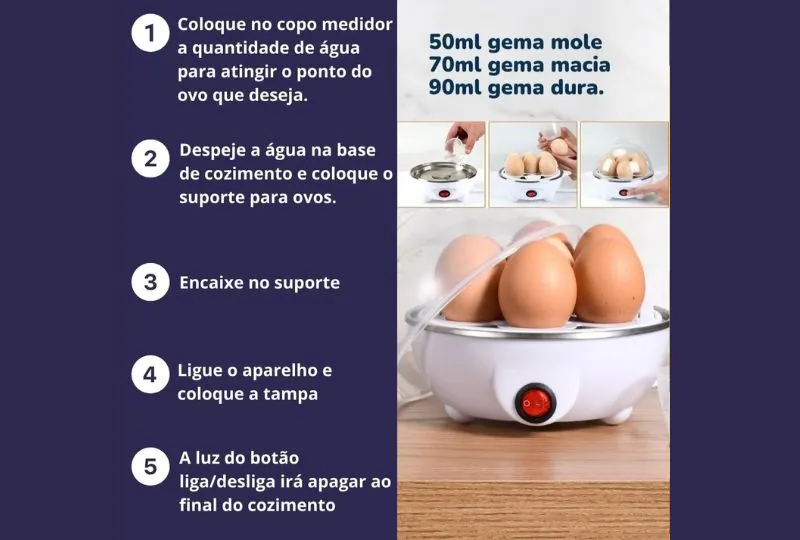 1 Coloque no copo medidor a quantidade de água para atingir o ponto do ovo que deseja.

2 Despeje a água na base de cozimento e coloque o suporte para ovos.

3 Encaixe no suporte

4 Ligue o aparelho e coloque a tampa

5 A luz do botão liga/desliga irá apagar ao final do cozimento

50ml gema mole
70ml gema macia
90ml gema dura.