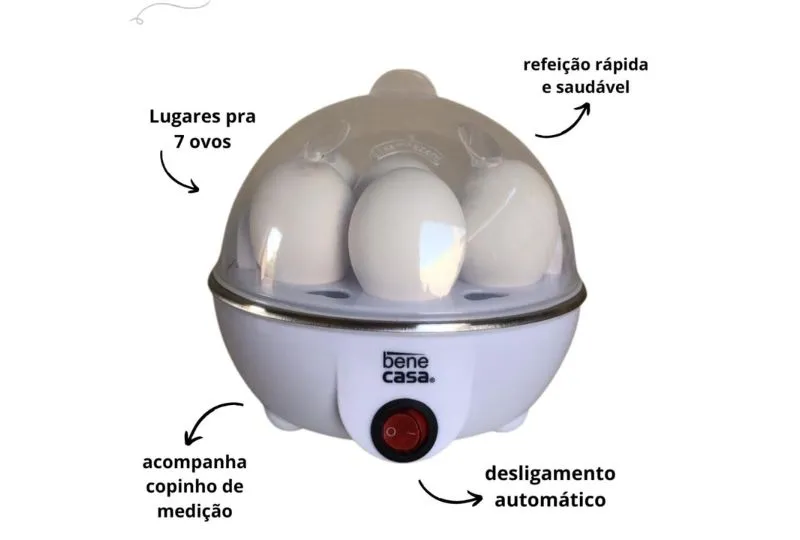 Lugares pra 7 ovos

refeição rápida e saudável

bene casa®

acompanha copinho de medição

desligamento automático